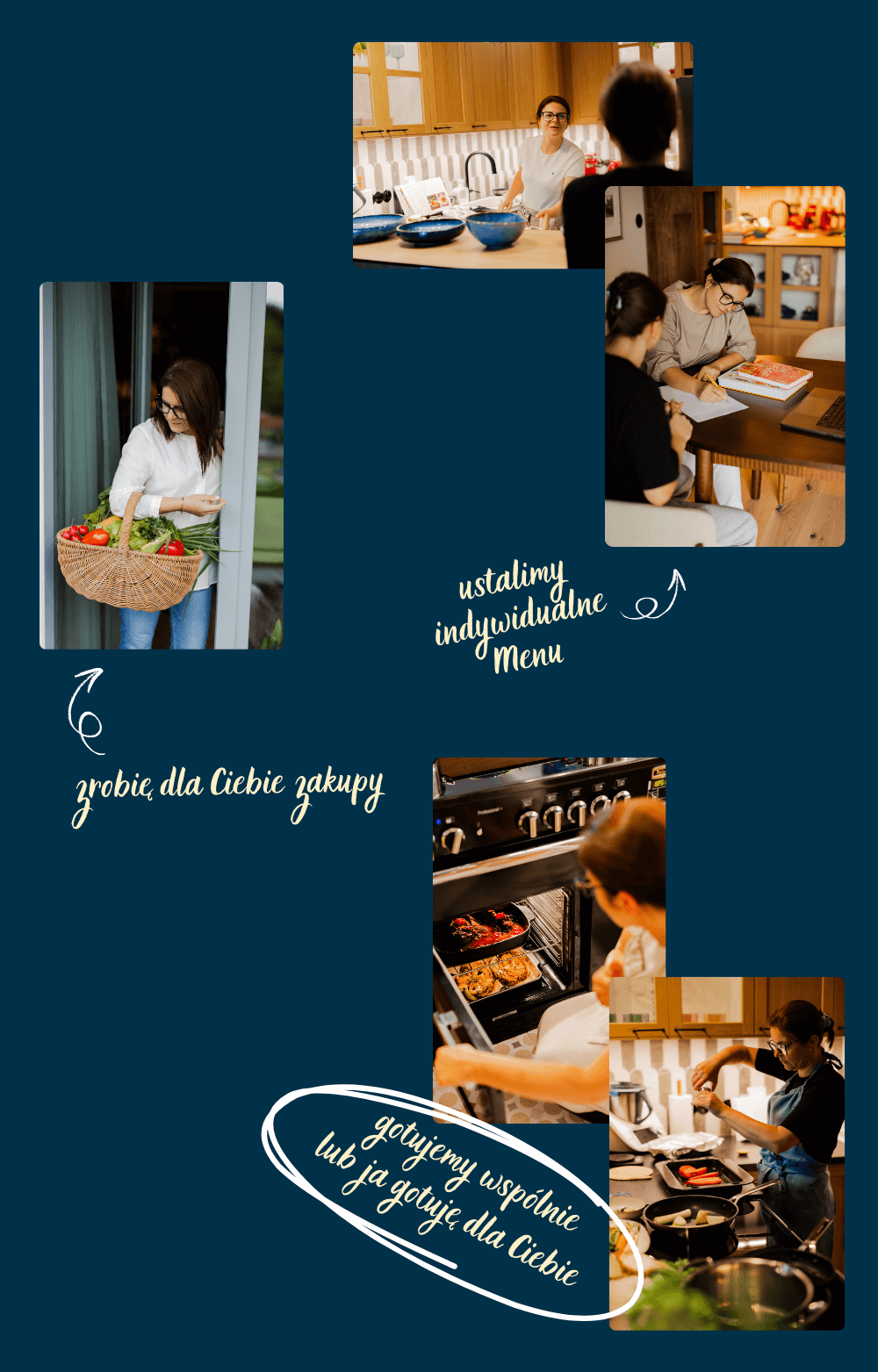 ustalimy indywidualne Menu

zrobię dla Ciebie zakupy

gotujemy wspólnie lub ja gotuję dla Ciebie